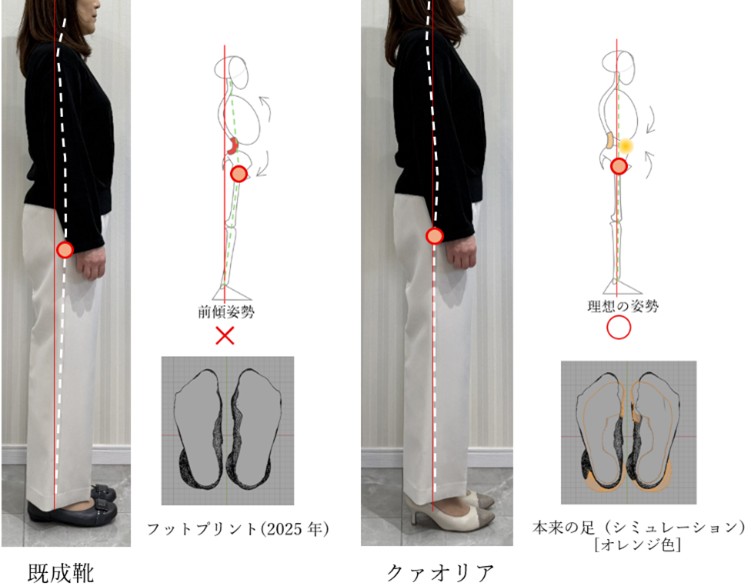 前傾姿勢
×

フットプリント(2025 年)

既成靴

理想の姿勢
○

本来の足（シミュレーション）
[オレンジ色]

クァオリア